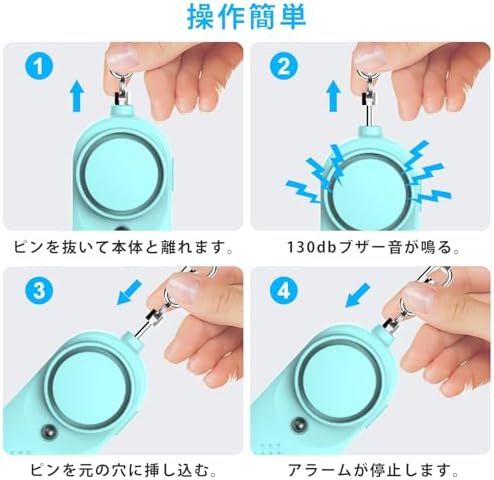 操作簡単

1

ピンを抜いて本体と離れます。

2

130dbブザー音が鳴る。

3

ピンを元の穴に挿し込む。

4

アラームが停止します。