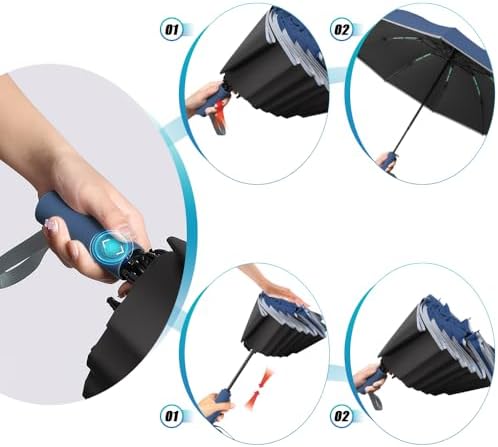 01

02

01

02