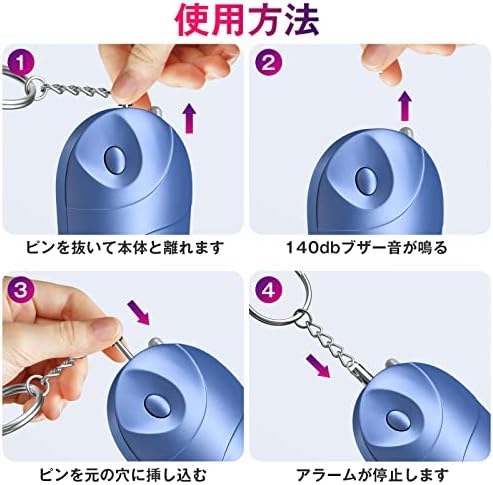 使用方法

1

ピンを抜いて本体と離れます

2

140dbブザー音が鳴る

3

ピンを元の穴に挿し込む

4

アラームが停止します