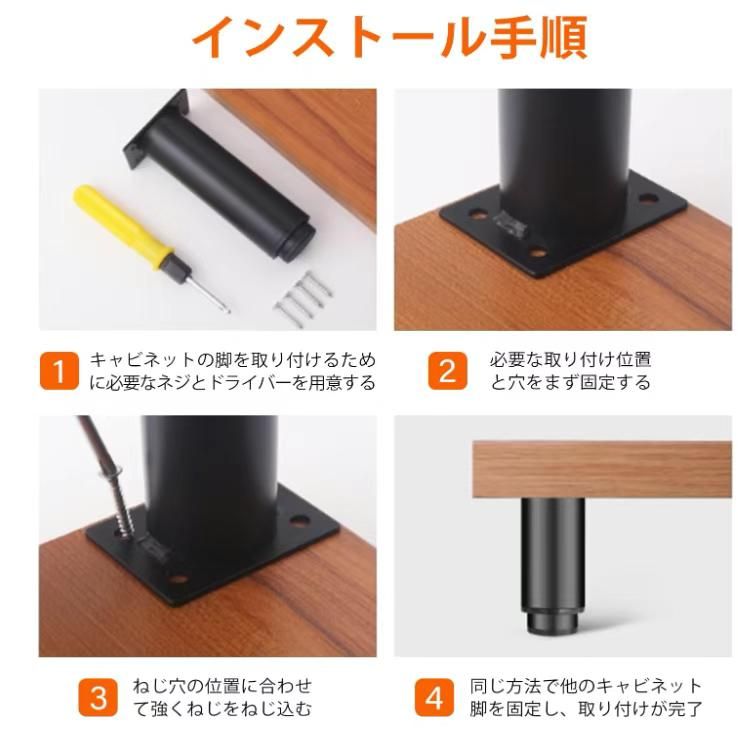 インストール手順

1 キャビネットの脚を取り付けるために必要なネジとドライバーを用意する

2 必要な取り付け位置と穴をまず固定する

3 ねじ穴の位置に合わせて強くねじをねじ込む

4 同じ方法で他のキャビネット脚を固定し、取り付けが完了