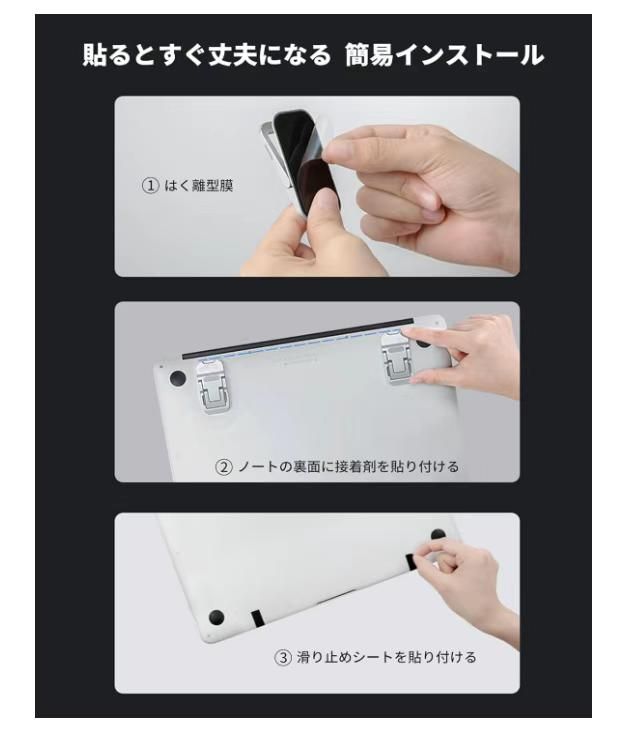 貼るとすぐ丈夫になる 簡易インストール

① はく離型膜

② ノートの裏面に接着剤を貼り付ける

③ 滑り止めシートを貼り付ける