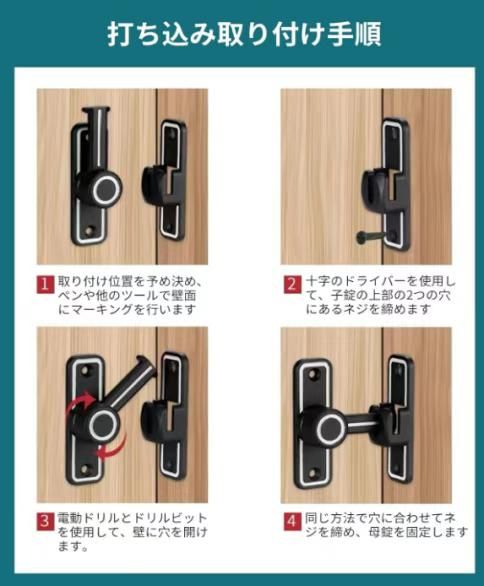 打ち込み取り付け手順

1 取り付け位置を予め決め、ペンや他のツールで壁面にマーキングを行います

2 十字のドライバーを使用して、子錠の上部の2つの穴にあるネジを締めます

3 電動ドリルとドリルビットを使用して、壁に穴を開けます。

4 同じ方法で穴に合わせてネジを締め、母錠を固定します