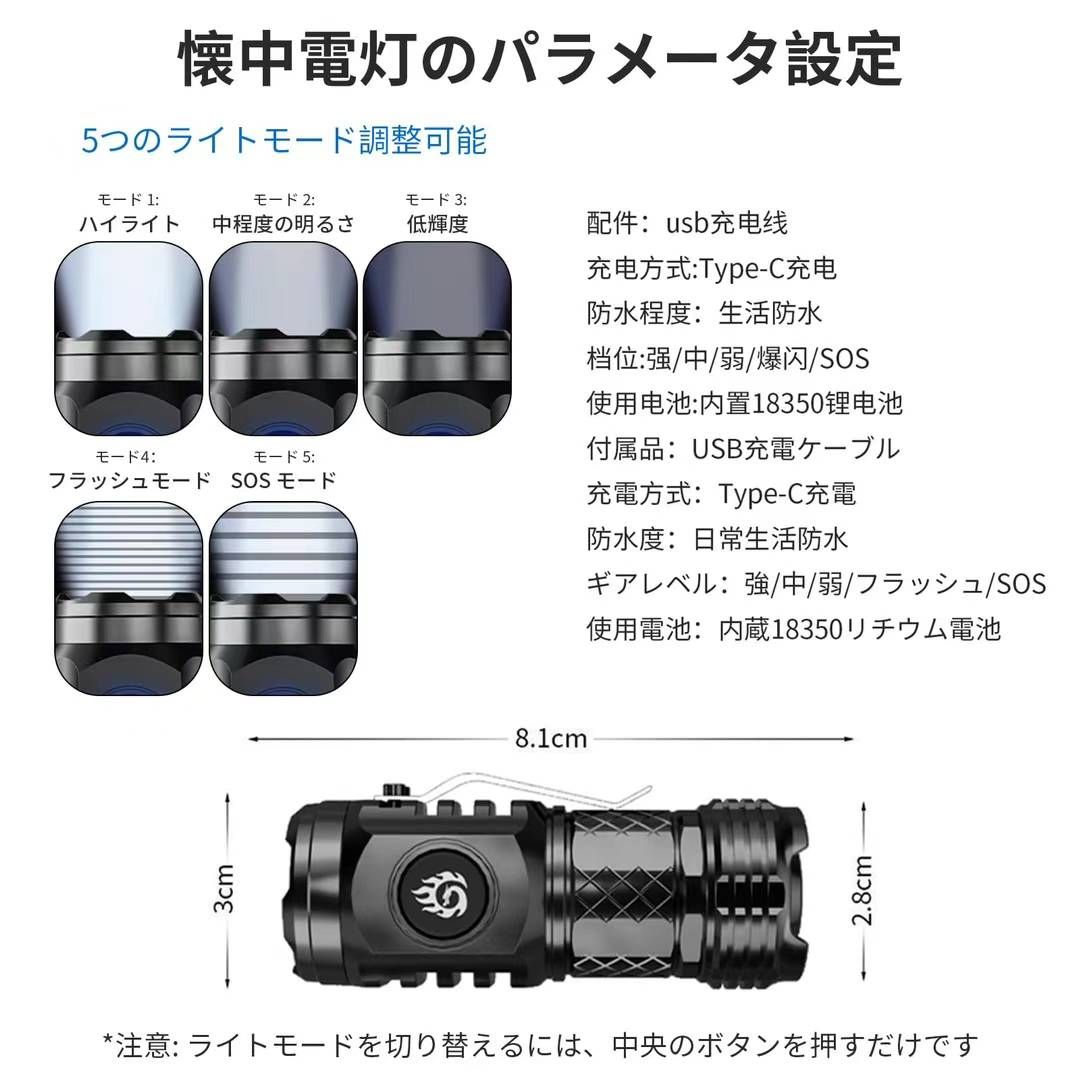 懐中電灯のパラメータ設定

5つのライトモード調整可能

モード 1:
ハイライト

モード 2:
中程度の明るさ

モード 3:
低輝度

モード4:
フラッシュモード

モード 5:
SOS モード

配件：usb充电线
充电方式:Type-C充电
防水程度：生活防水
档位:强/中/弱/爆闪/SOS
使用电池:内置18350锂电池
付属品：USB充電ケーブル
充電方式：Type-C充電
防水度：日常生活防水
ギアレベル：強/中/弱/フラッシュ/SOS
使用電池：内蔵18350リチウム電池

8.1cm

3cm

2.8cm

*注意: ライトモードを切り替えるには、中央のボタンを押すだけです