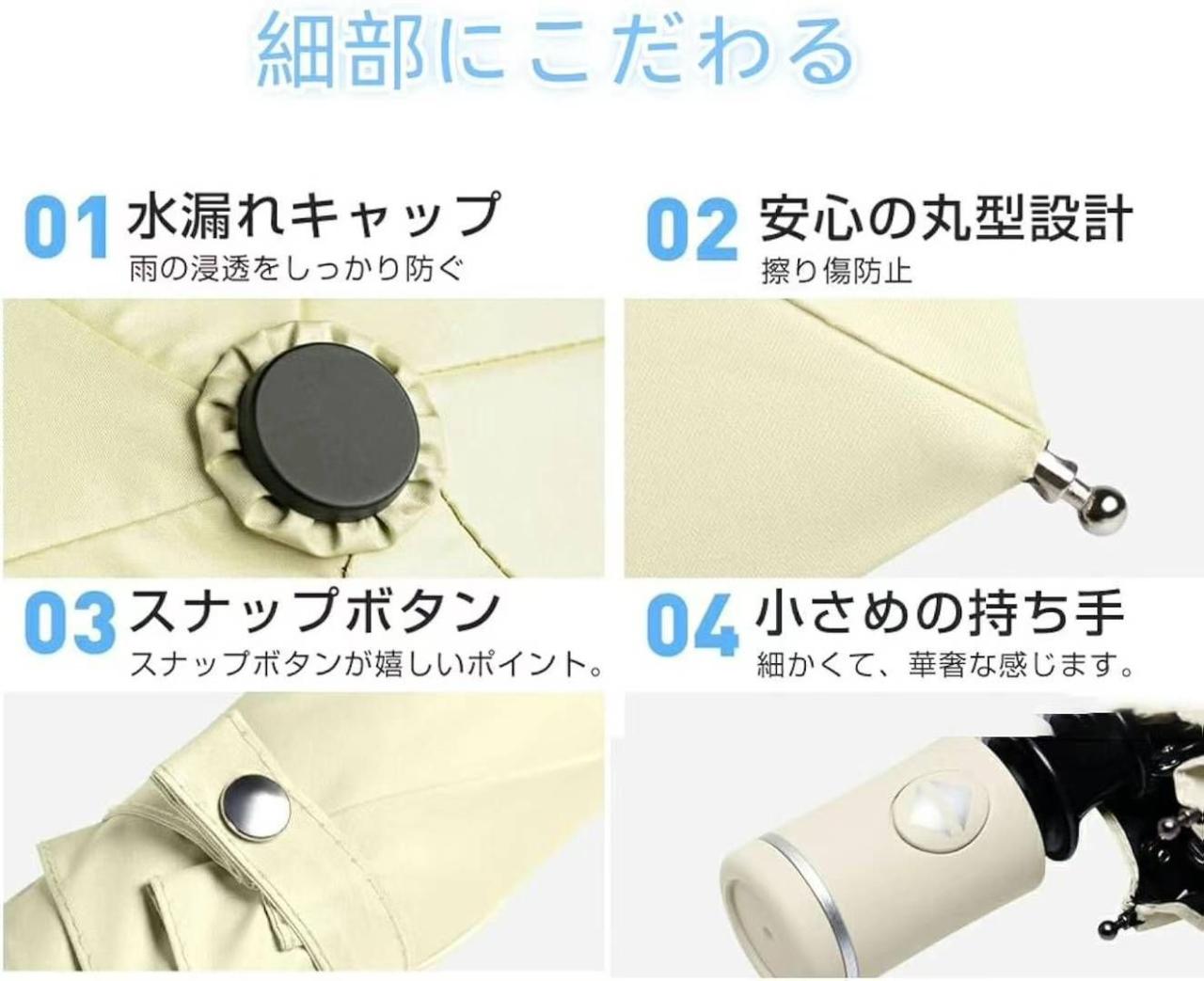 細部にこだわる

01 水漏れキャップ
雨の浸透をしっかり防ぐ

02 安心の丸型設計
擦り傷防止

03 スナップボタン
スナップボタンが嬉しいポイント。

04 小さめの持ち手
細かくて、華奢な感じます。