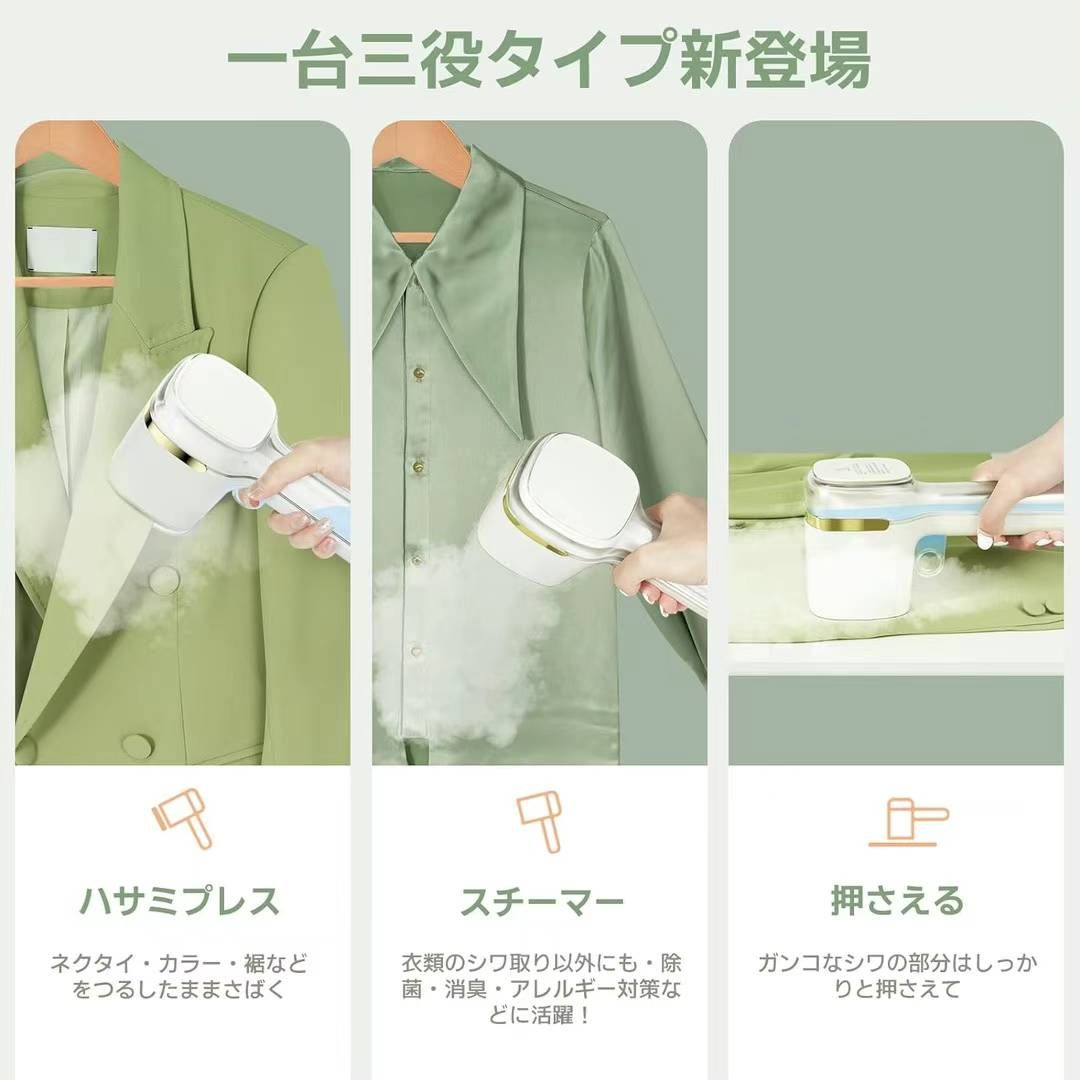 一台三役タイプ新登場

ハサミプレス

ネクタイ・カラー・裾などをつるしたままさばく

スチーマー

衣類のシワ取り以外にも・除菌・消臭・アレルギー対策などに活躍！

押さえる

ガンコなシワの部分はしっかりと押さえて