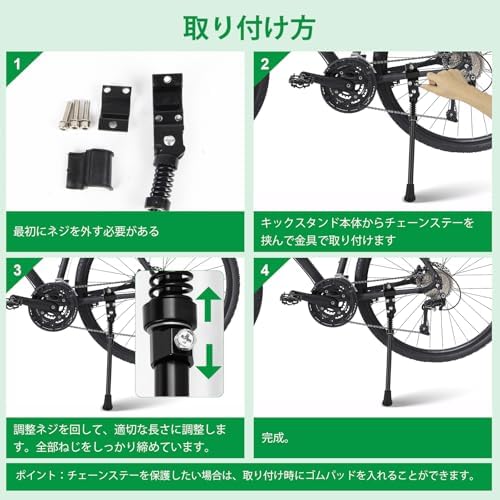 取り付け方

1

最初にネジを外す必要がある

2

キックスタンド本体からチェーンステーを挟んで金具で取り付けます

3

調整ネジを回して、適切な長さに調整します。全部ねじをしっかり締めています。

4

完成。

ポイント：チェーンステーを保護したい場合は、取り付け時にゴムパッドを入れることができます。