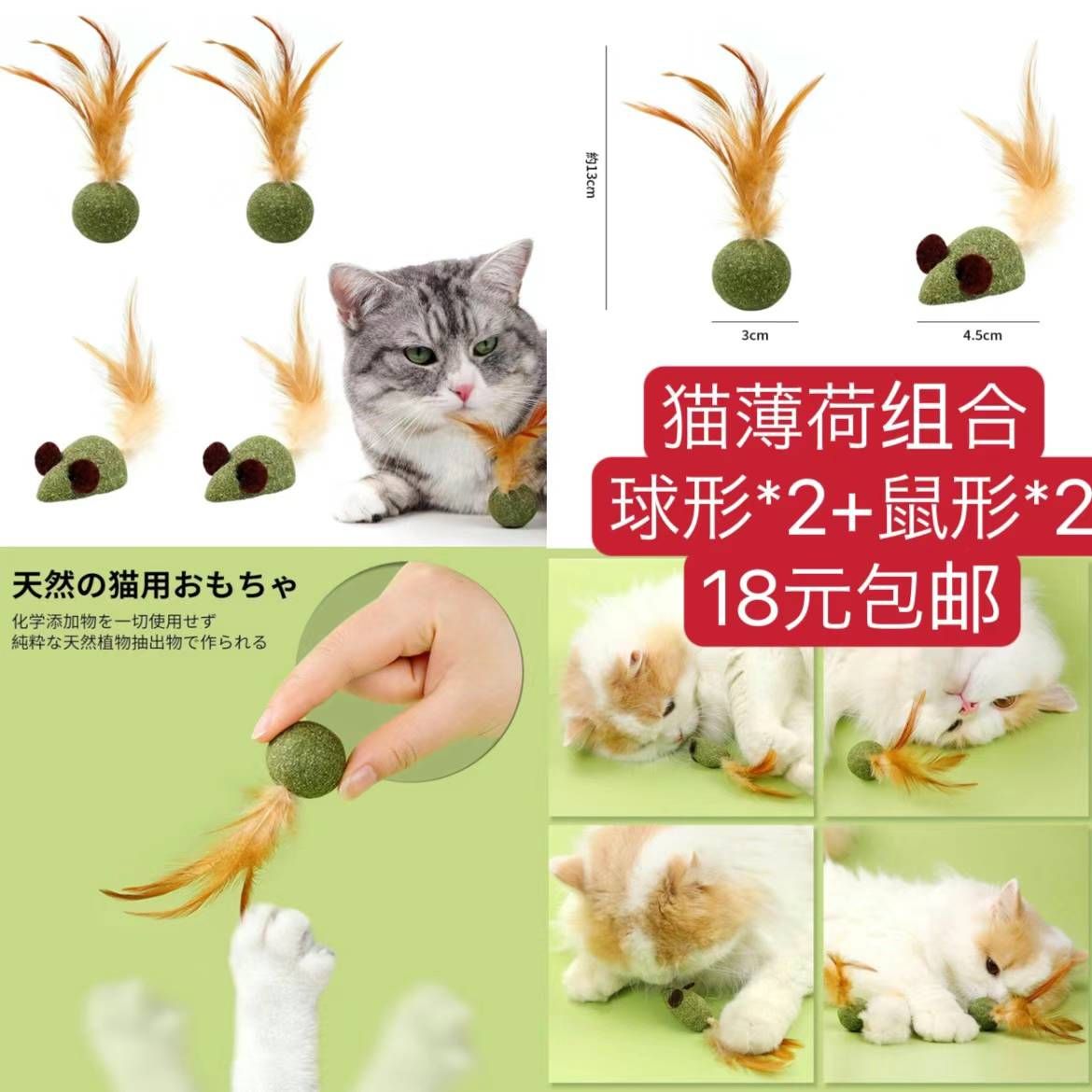 約13cm

3cm

4.5cm

猫薄荷组合
球形*2+鼠形*2
18元包邮

天然の猫用おもちゃ
化学添加物を一切使用せず
純粋な天然植物抽出物で作られる