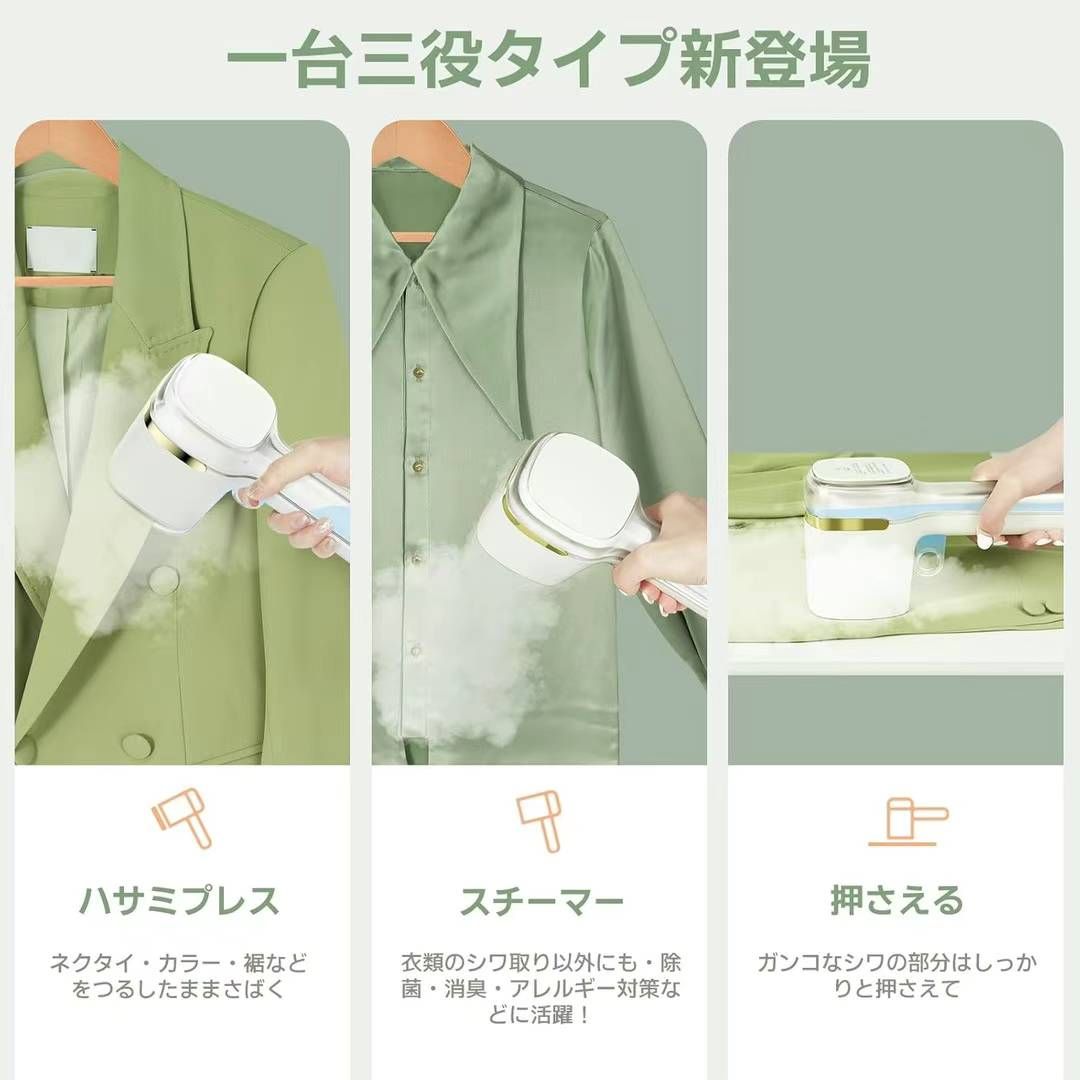 一台三役タイプ新登場

ハサミプレス

ネクタイ・カラー・裾などをつるしたままさばく

スチーマー

衣類のシワ取り以外にも・除菌・消臭・アレルギー対策などに活躍！

押さえる

ガンコなシワの部分はしっかりと押さえて