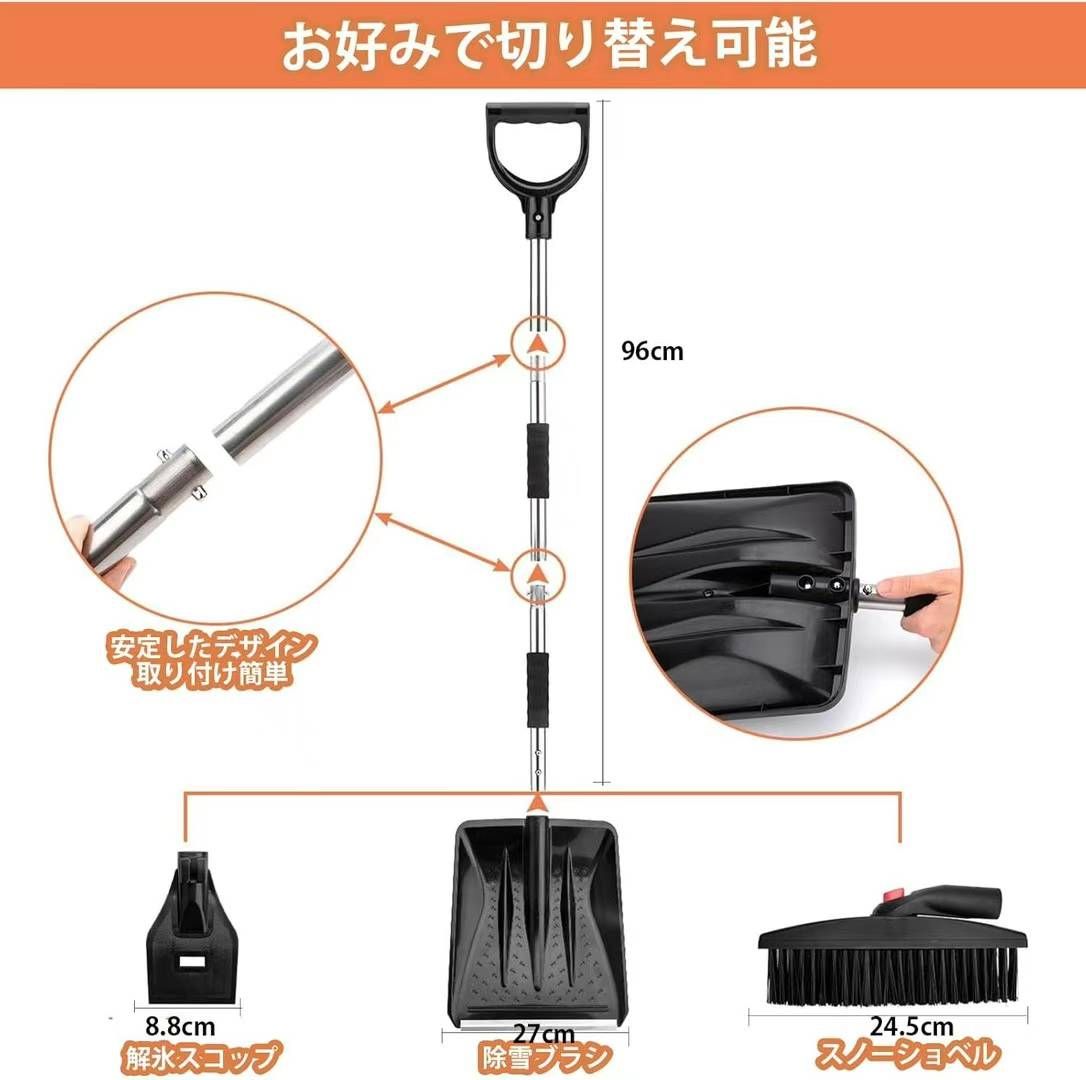 お好みで切り替え可能

96cm

安定したデザイン
取り付け簡単

8.8cm
解氷スコップ

27cm
除雪ブラシ

24.5cm
スノーショベル