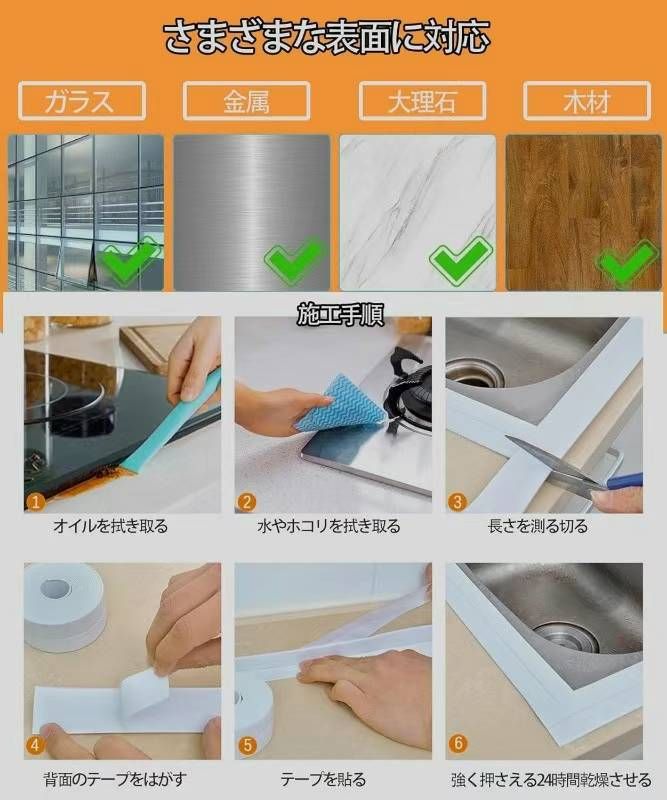 さまざまな表面に対応

ガラス

金属

大理石

木材

施工手順

1
オイルを拭き取る

2
水やホコリを拭き取る

3
長さを測る切る

4
背面のテープをはがす

5
テープを貼る

6
強く押さえる24時間乾燥させる