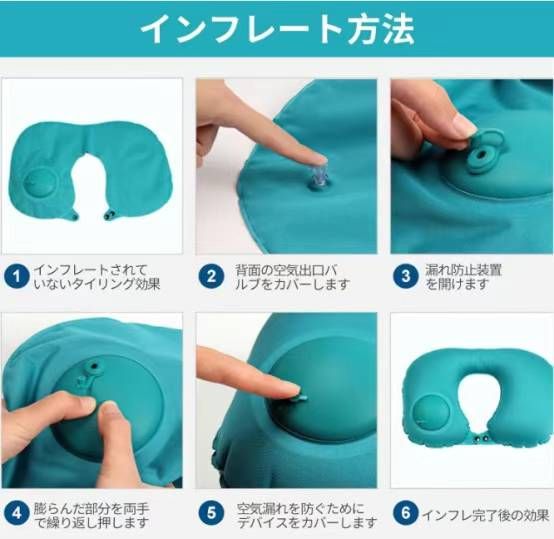 インフレート方法

1 インフレートされていないタイリング効果

2 背面の空気出口バルブをカバーします

3 漏れ防止装置を開けます

4 膨らんだ部分を両手で繰り返し押します

5 空気漏れを防ぐためにデバイスをカバーします

6 インフレ完了後の効果