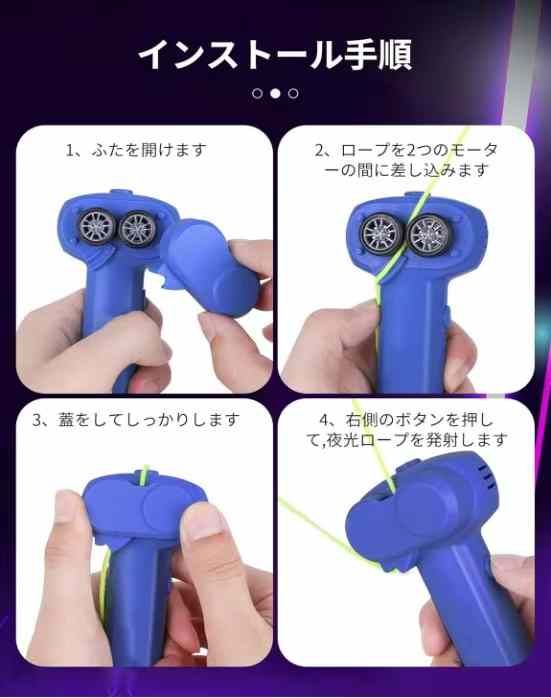 インストール手順

1、ふたを開けます

2、ロープを2つのモーターの間に差し込みます

3、蓋をしてしっかりします

4、右側のボタンを押して,夜光ロープを発射します