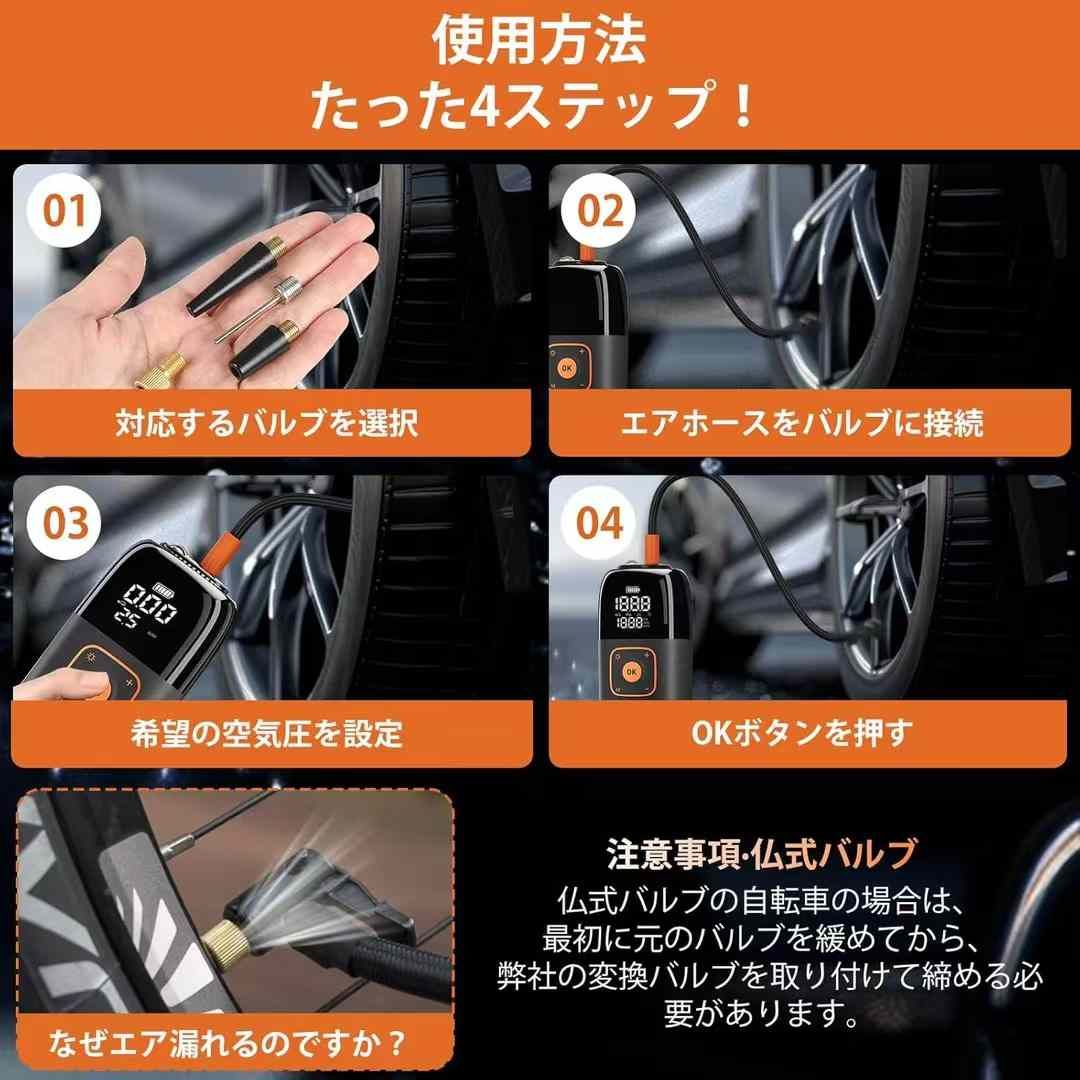 使用方法
たった4ステップ！

01
対応するバルブを選択

02
OK
エアホースをバルブに接続

03
000
25
希望の空気圧を設定

04
1888
1888
OK
OKボタンを押す

なぜエア漏れるのですか？

注意事項·仏式バルブ
仏式バルブの自転車の場合は、最初に元のバルブを緩めてから、弊社の変換バルブを取り付けて締める必要があります。