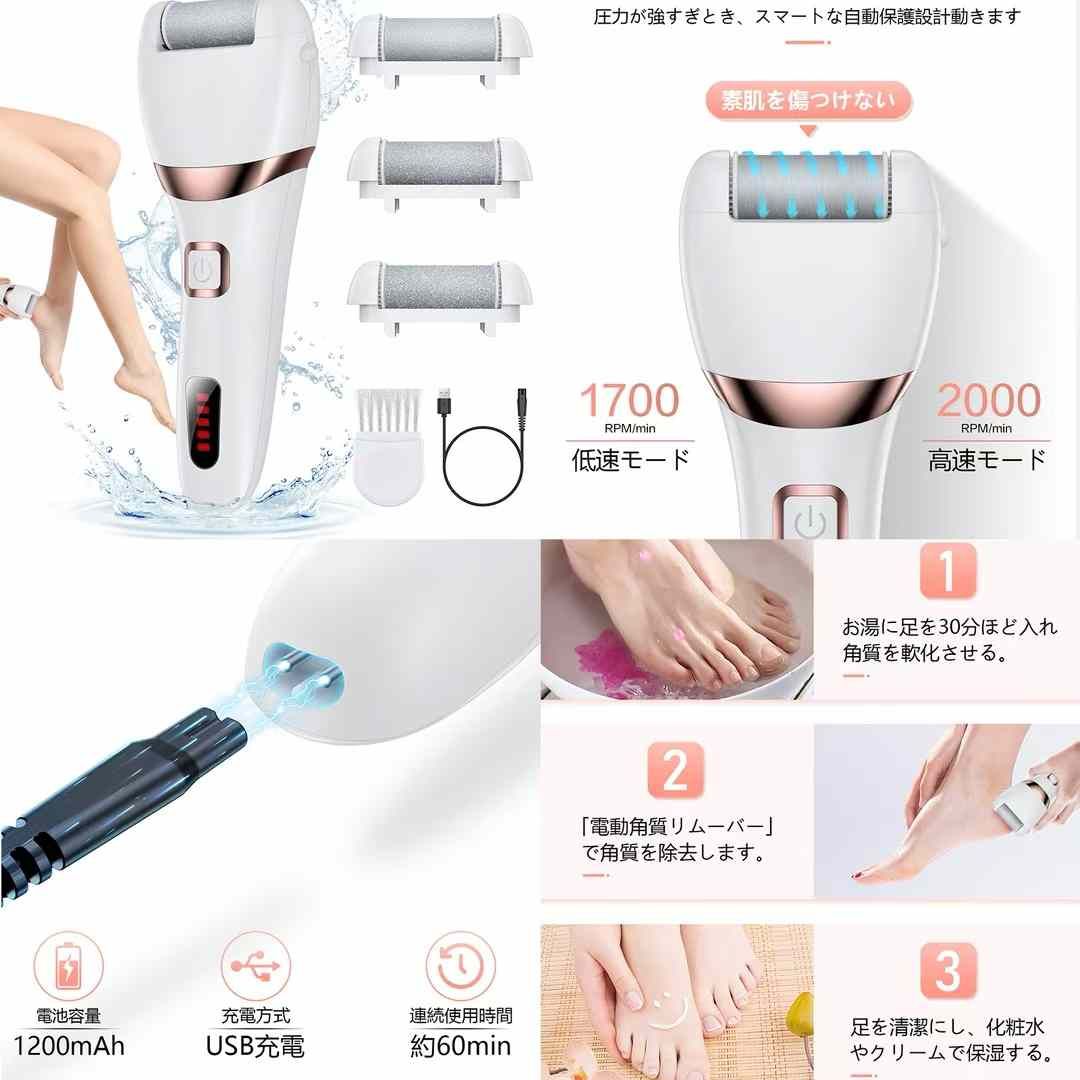 圧力が強すぎとき、スマートな自動保護設計動きます

素肌を傷つけない

1700
RPM/min
低速モード

2000
RPM/min
高速モード

1
お湯に足を30分ほど入れ角質を軟化させる。

2
「電動角質リムーバー」で角質を除去します。

3
足を清潔にし、化粧水やクリームで保湿する。

電池容量
1200mAh

充電方式
USB充電

連続使用時間
約60min