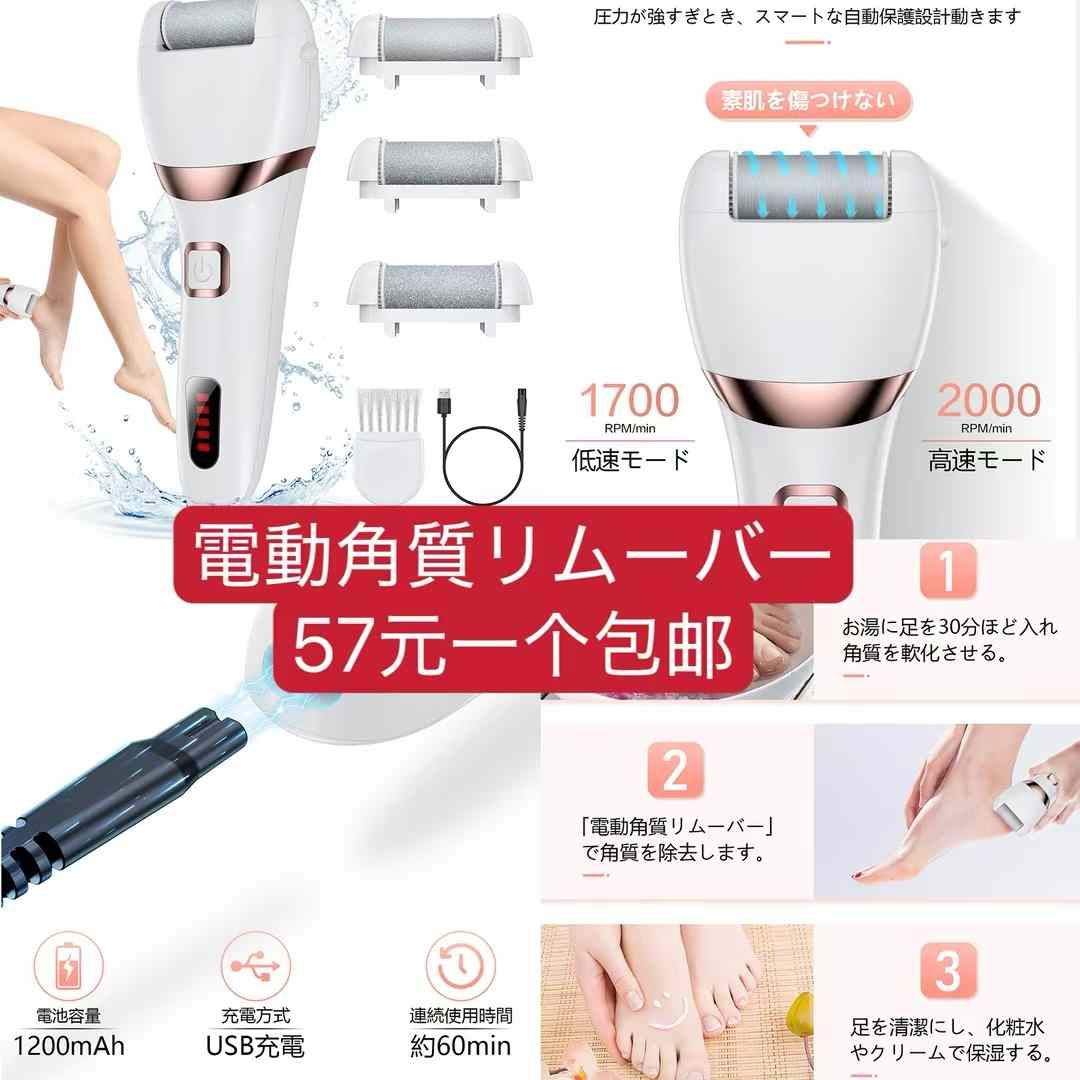 圧力が強すぎとき、スマートな自動保護設計動きます

素肌を傷つけない

1700
RPM/min
低速モード

2000
RPM/min
高速モード

電動角質リムーバー
57元一个包邮

1
お湯に足を30分ほど入れ角質を軟化させる。

2
「電動角質リムーバー」で角質を除去します。

3
足を清潔にし、化粧水やクリームで保湿する。

電池容量
1200mAh

充電方式
USB充電

連続使用時間
約60min