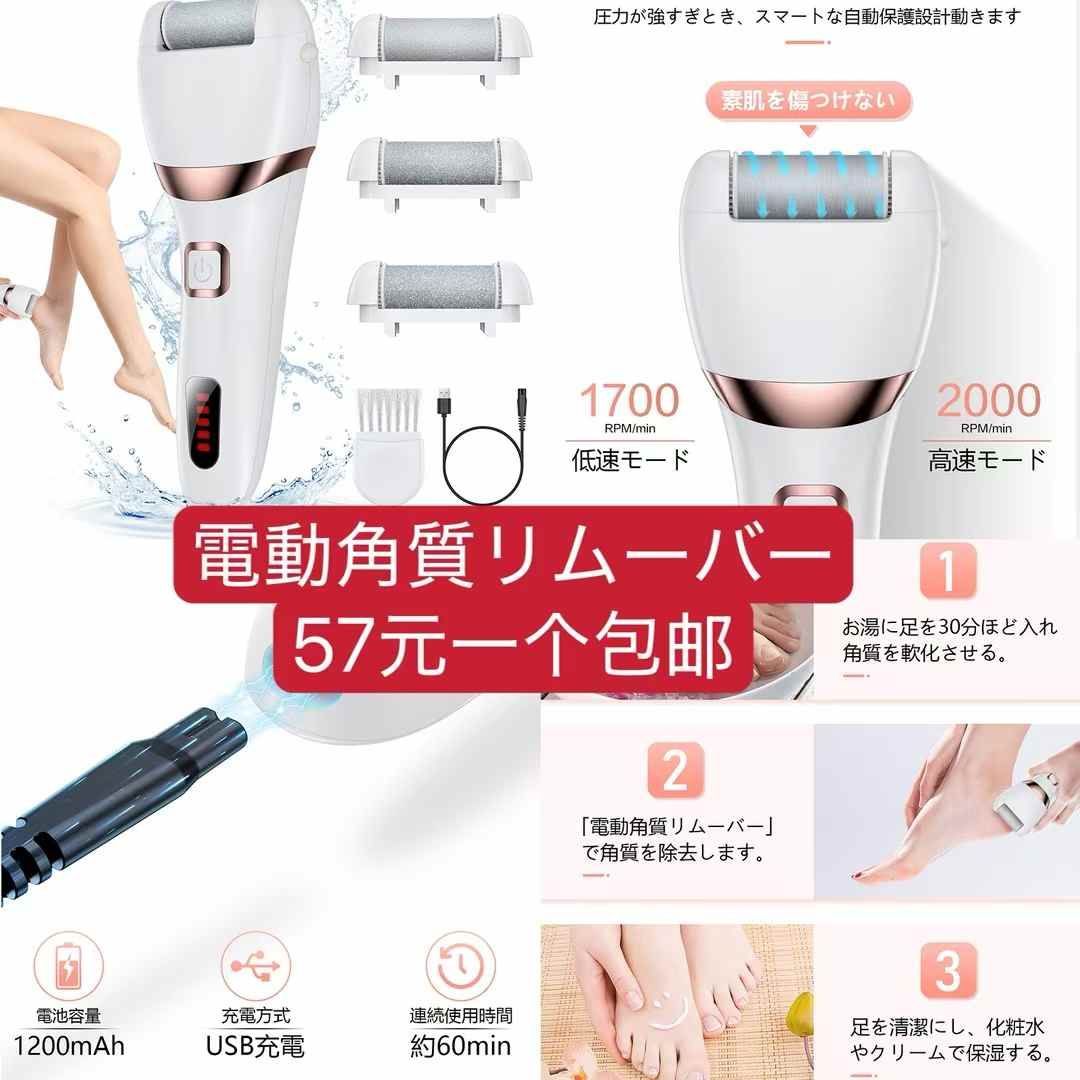 圧力が強すぎとき、スマートな自動保護設計動きます

素肌を傷つけない

1700
RPM/min
低速モード

2000
RPM/min
高速モード

電動角質リムーバー
57元一个包邮

1
お湯に足を30分ほど入れ角質を軟化させる。

2
「電動角質リムーバー」で角質を除去します。

3
足を清潔にし、化粧水やクリームで保湿する。

電池容量
1200mAh

充電方式
USB充電

連続使用時間
約60min