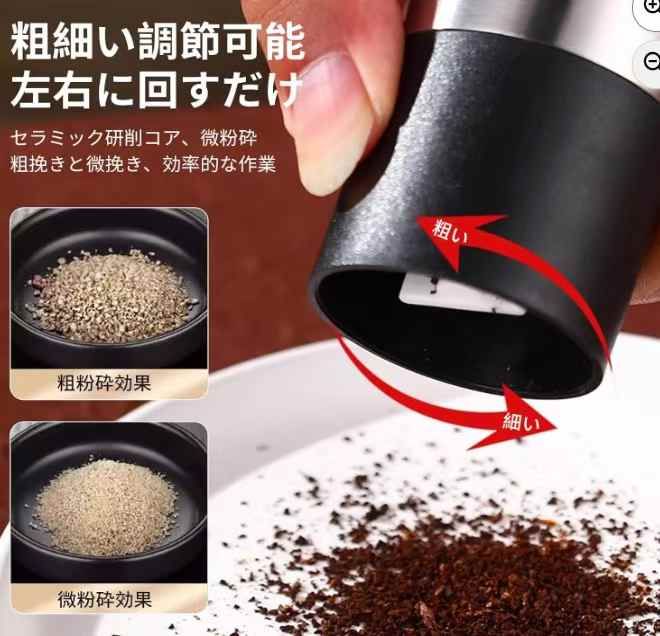 粗細い調節可能
左右に回すだけ

セラミック研削コア、微粉砕
粗挽きと微挽き、効率的な作業

粗い

細い

粗粉砕効果

微粉砕効果