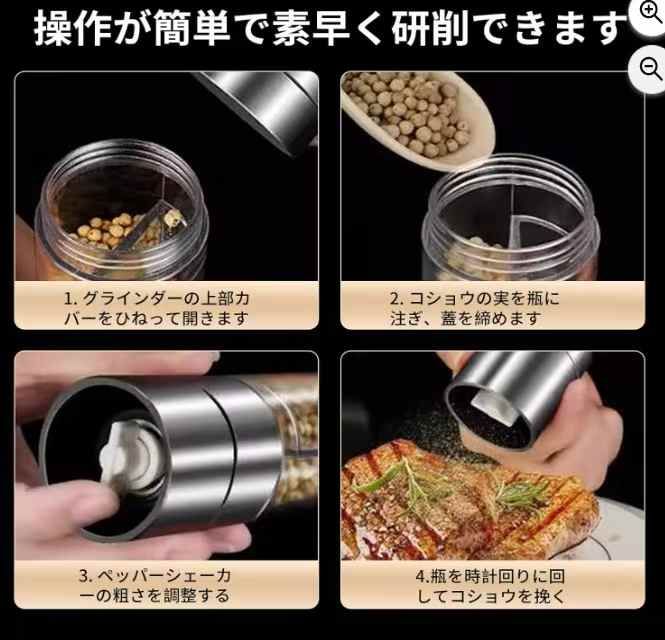 操作が簡単で素早く研削できます

1. グラインダーの上部カバーをひねって開きます

2. コショウの実を瓶に注ぎ、蓋を締めます

3. ペッパーシェーカーの粗さを調整する

4.瓶を時計回りに回してコショウを挽く