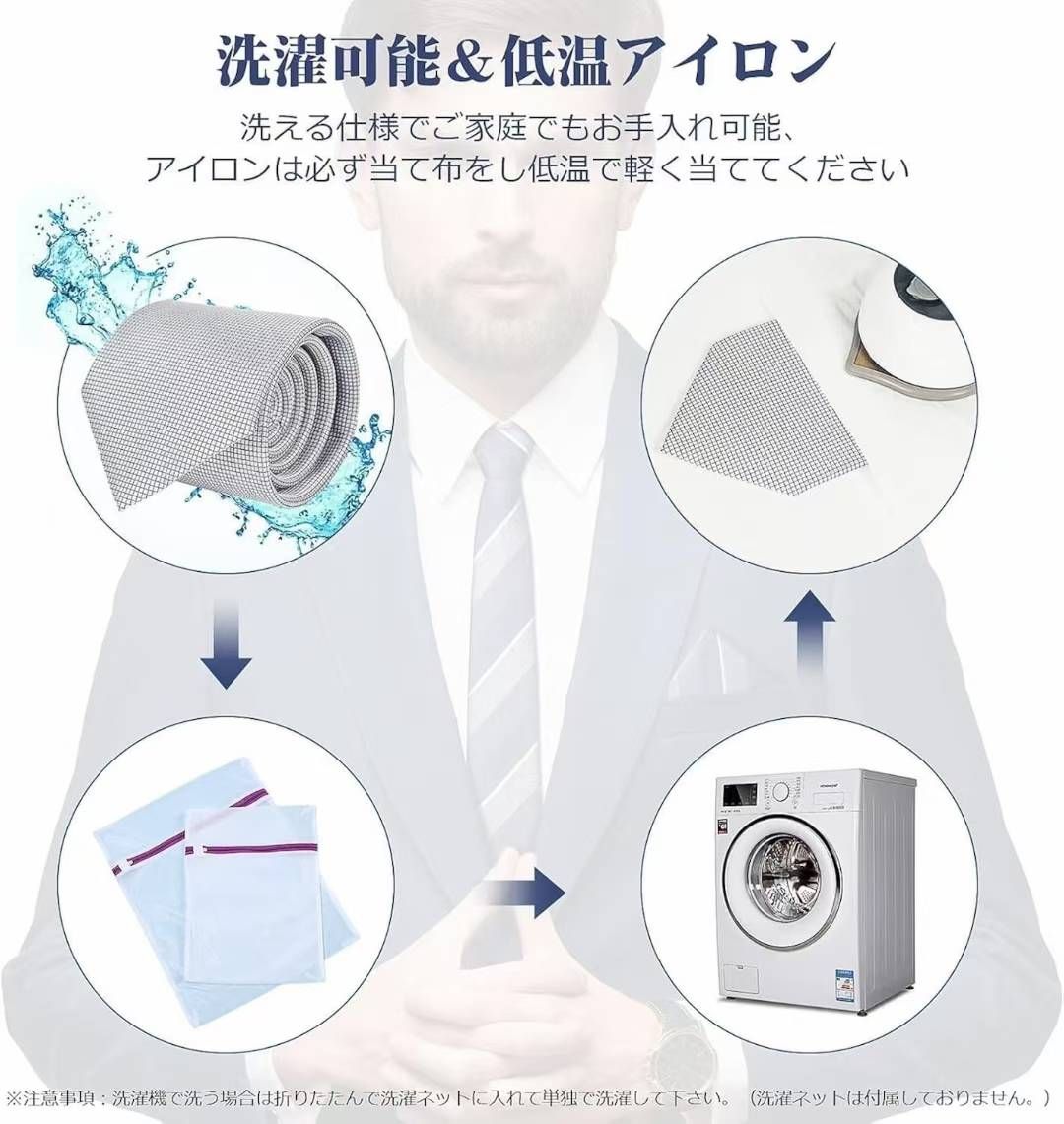 洗濯可能＆低温アイロン

洗える仕様でご家庭でもお手入れ可能、
アイロンは必ず当て布をし低温で軽く当ててください

※注意事項：洗濯機で洗う場合は折りたたんで洗濯ネットに入れて単独で洗濯して下さい。（洗濯ネットは付属しておりません。）