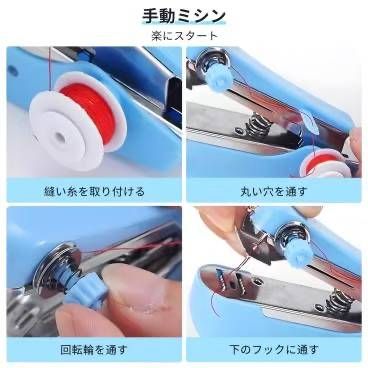 手動ミシン
楽にスタート

縫い糸を取り付ける

丸い穴を通す

回転輪を通す

下のフックに通す