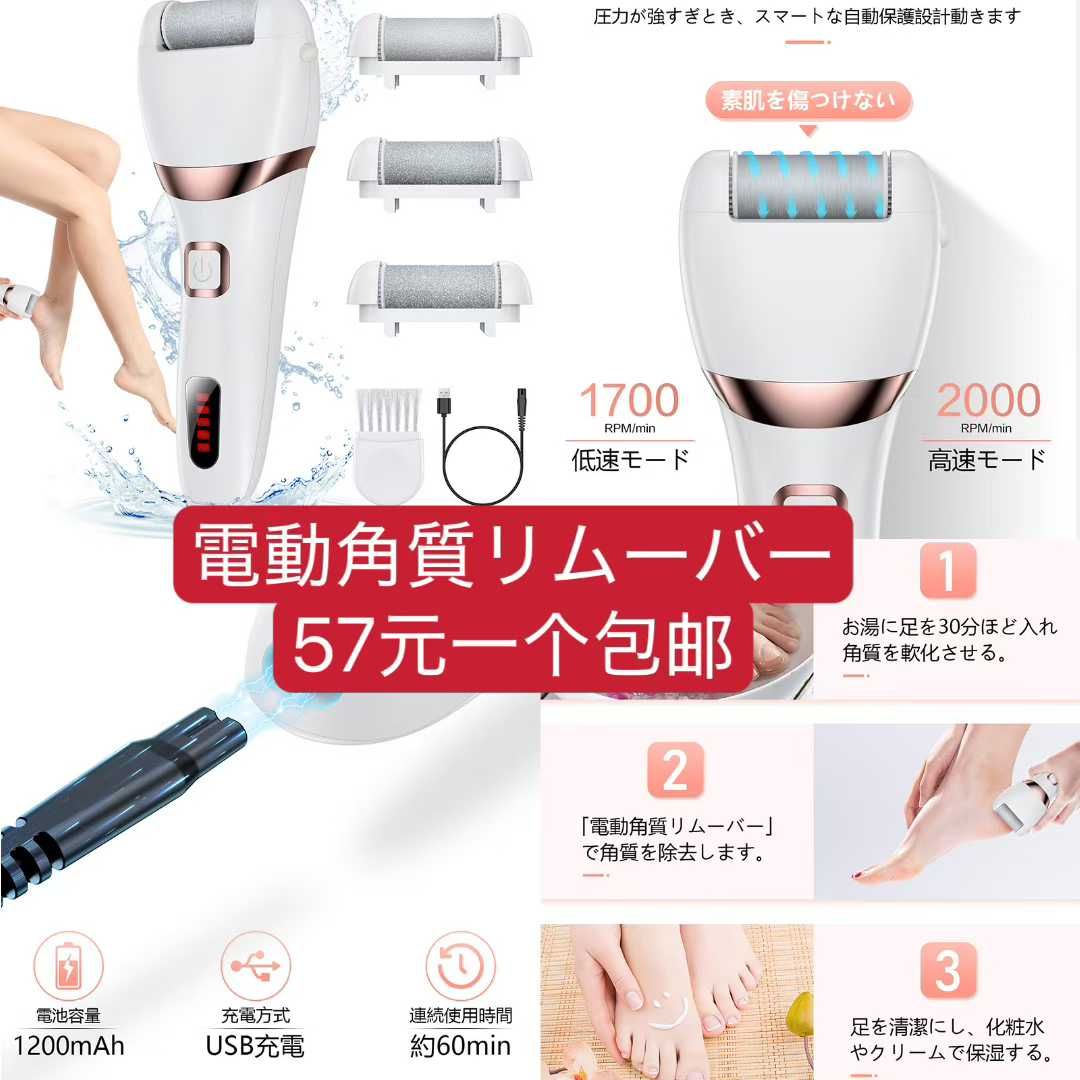 圧力が強すぎとき、スマートな自動保護設計動きます

素肌を傷つけない

1700
RPM/min
低速モード

2000
RPM/min
高速モード

電動角質リムーバー
57元一个包邮

1
お湯に足を30分ほど入れ角質を軟化させる。

2
「電動角質リムーバー」で角質を除去します。

3
足を清潔にし、化粧水やクリームで保湿する。

電池容量
1200mAh

充電方式
USB充電

連続使用時間
約60min