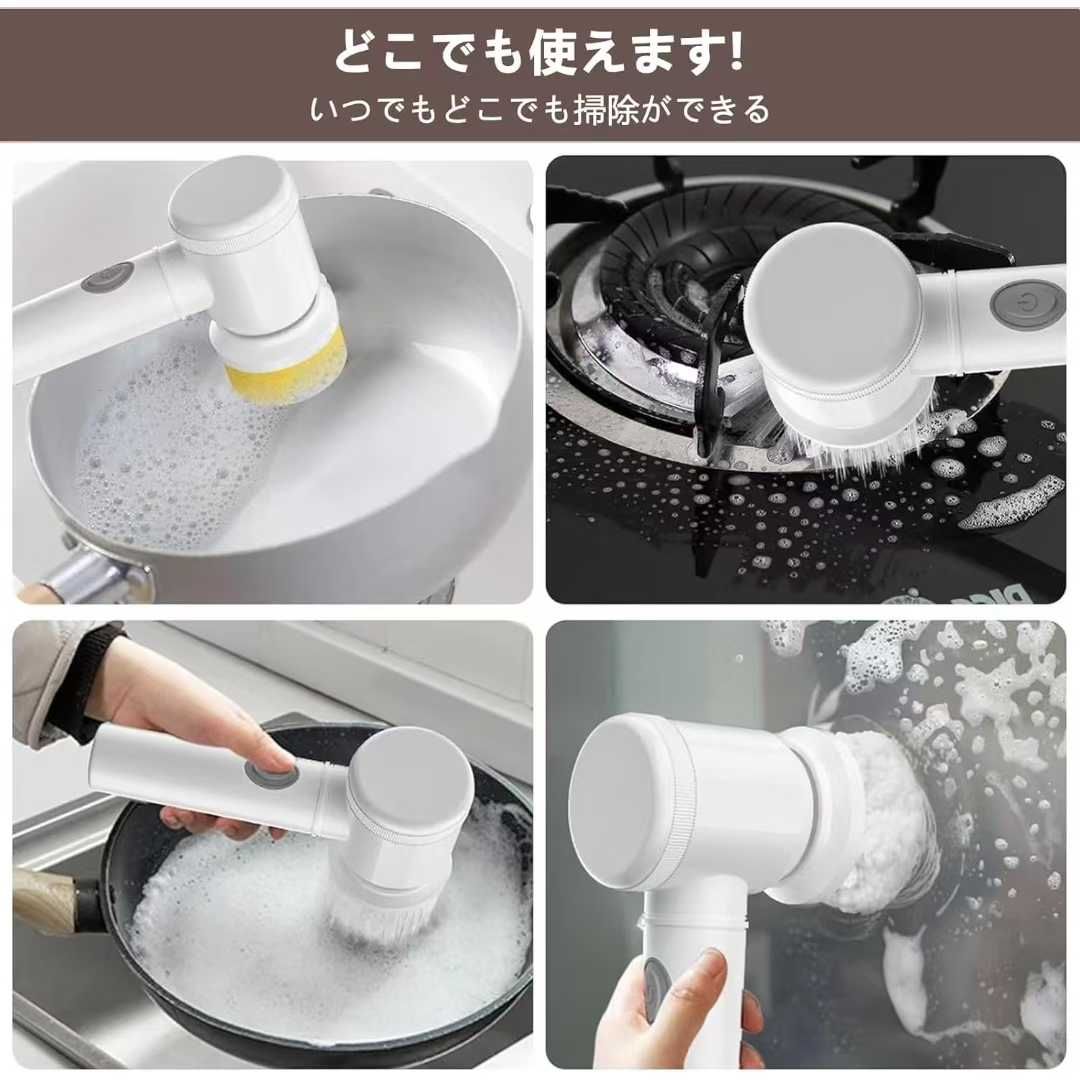 どこでも使えます!
いつでもどこでも掃除ができる