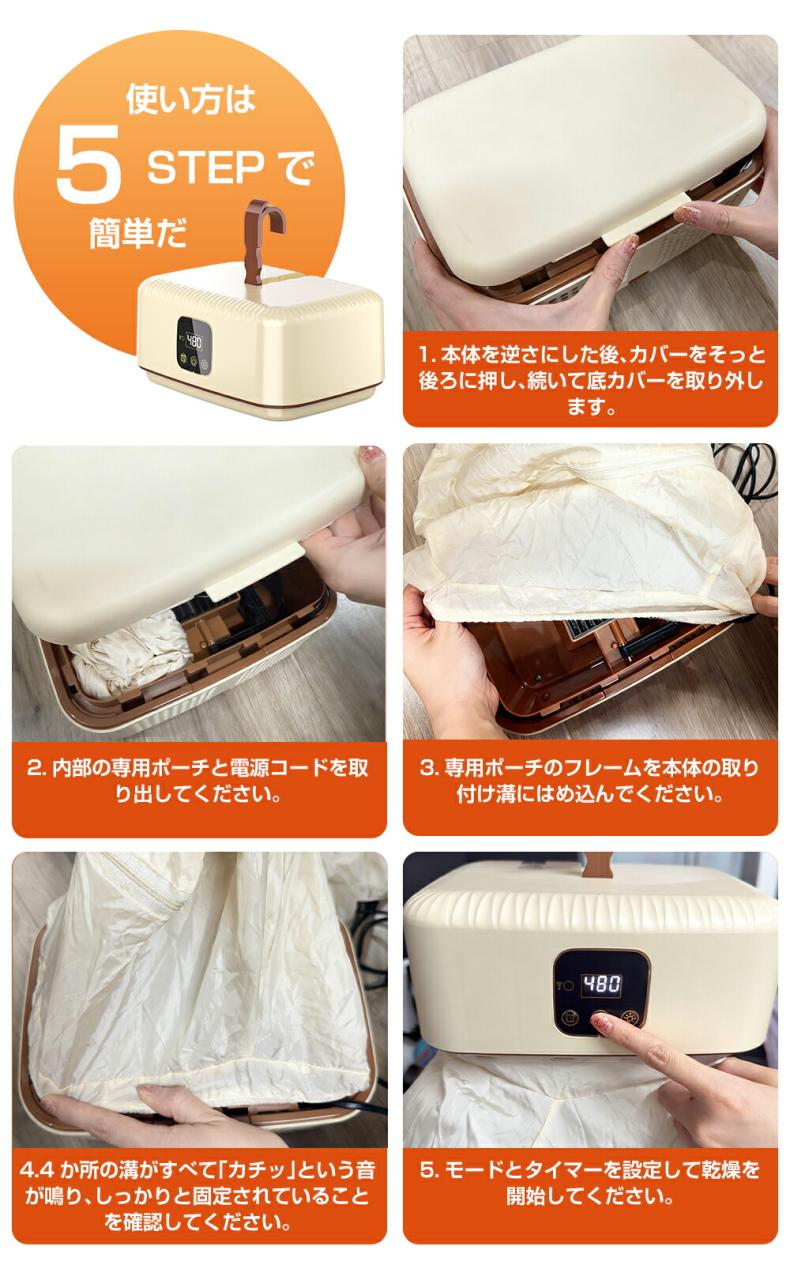 使い方は
5 STEP で
簡単だ

480

1. 本体を逆さにした後、カバーをそっと後ろに押し、続いて底カバーを取り外します。

2. 内部の専用ポーチと電源コードを取り出してください。

3. 専用ポーチのフレームを本体の取り付け溝にはめ込んでください。

4.4 か所の溝がすべて「カチッ」という音が鳴り、しっかりと固定されていることを確認してください。

480

5. モードとタイマーを設定して乾燥を開始してください。