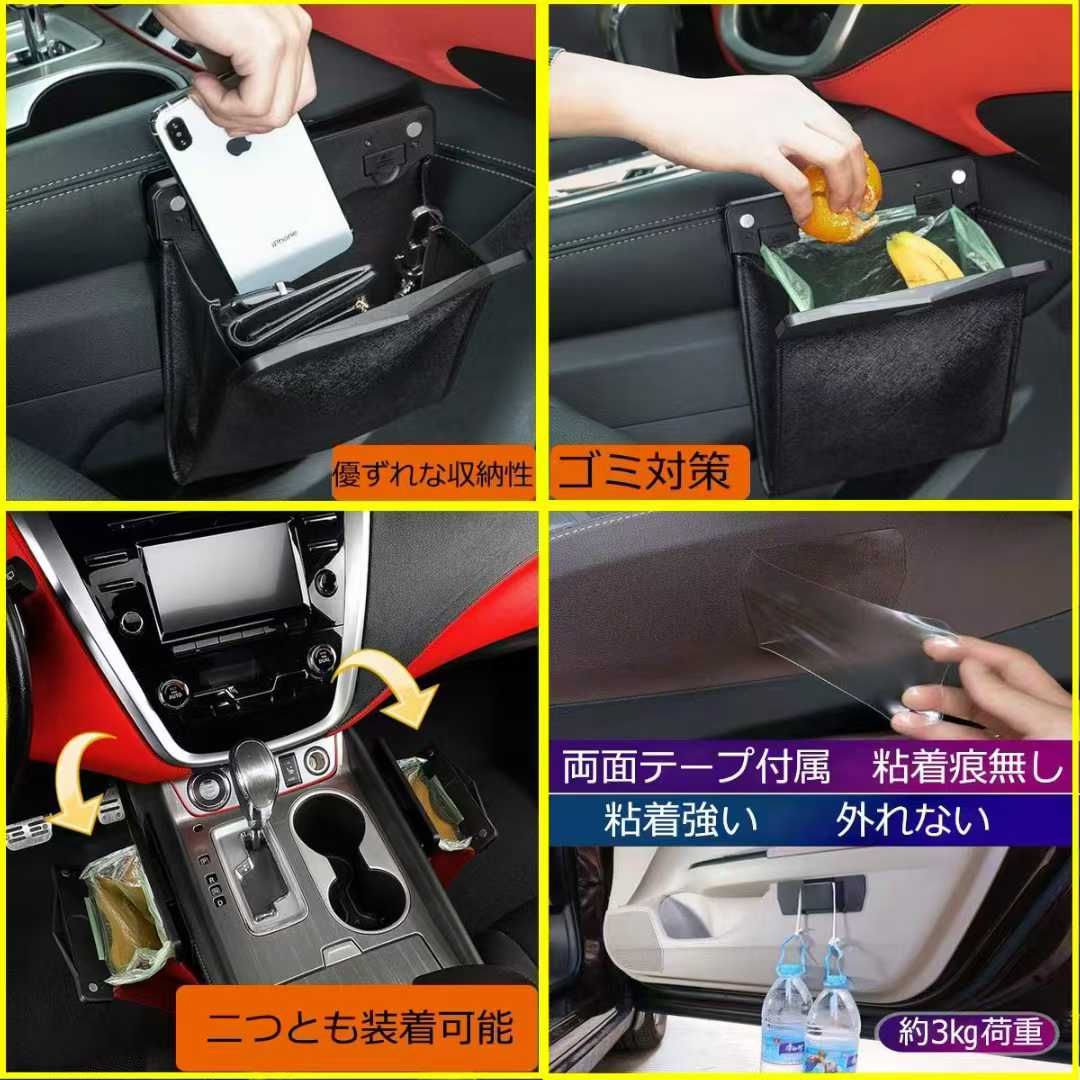 iPhone

優ずれな収納性

ゴミ対策

二つとも装着可能

両面テープ付属　粘着痕無し

粘着強い　外れない

約3kg荷重