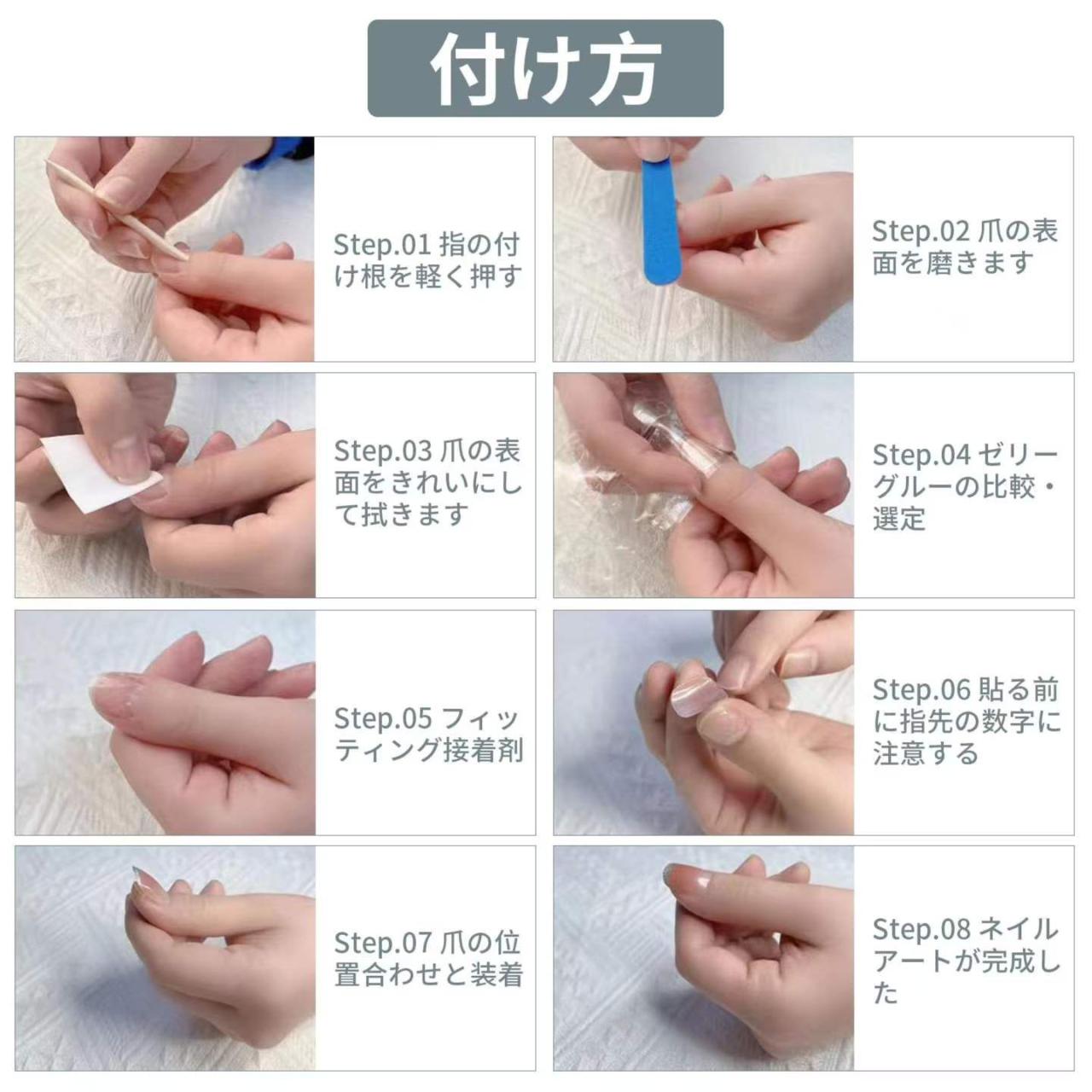 付け方

Step.01 指の付け根を軽く押す

Step.02 爪の表面を磨きます

Step.03 爪の表面をきれいにして拭きます

Step.04 ゼリーグルーの比較・選定

Step.05 フィッティング接着剤

Step.06 貼る前に指先の数字に注意する

Step.07 爪の位置合わせと装着

Step.08 ネイルアートが完成した