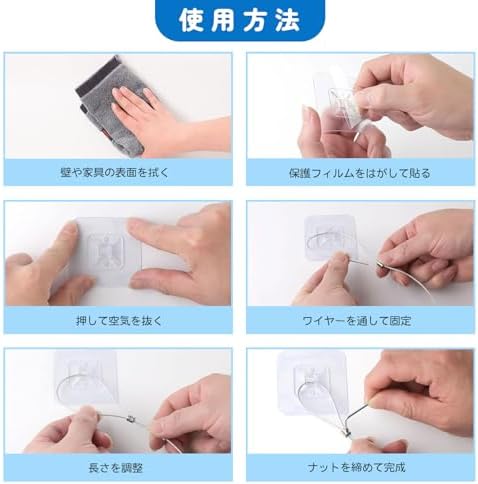 使用方法

壁や家具の表面を拭く

保護フィルムをはがして貼る

押して空気を抜く

ワイヤーを通して固定

長さを調整

ナットを締めて完成